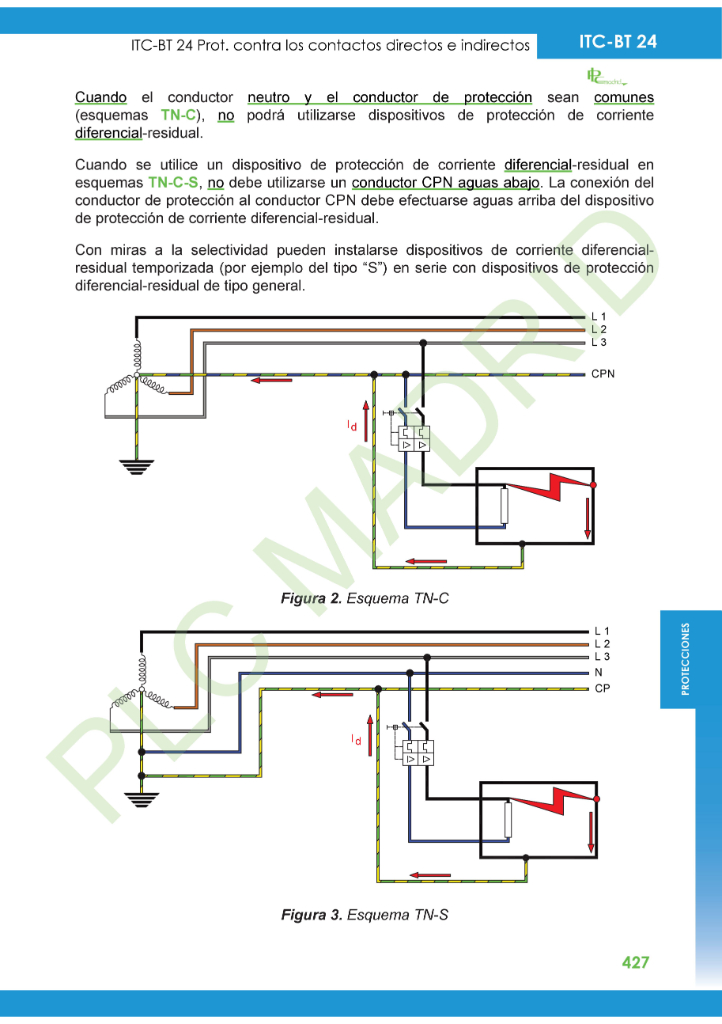 ITC-BT 24 Prot. contra los contactos directos e indirectos

ITC-BT 24

Cuando el conductor neutro y el conductor de protección sean comunes (esquemas TN-C), no podrá utilizarse dispositivos de protección de corriente diferencial-residual.

Cuando se utilice un dispositivo de protección de corriente diferencial-residual en esquemas TN-C-S, no debe utilizarse un conductor CPN aguas abajo. La conexión del conductor de protección al conductor CPN debe efectuarse aguas arriba del dispositivo de protección de corriente diferencial-residual.

Con miras a la selectividad pueden instalarse dispositivos de corriente diferencial-residual temporizada (por ejemplo del tipo "S") en serie con dispositivos de protección diferencial-residual de tipo general.

L 1
L 2
L 3
CPN
$I_d$

Figura 2. Esquema TN-C

L 1
L 2
L 3
N
CP
$I_d$

Figura 3. Esquema TN-S

PROTECCIONES

PLC MADRID

427